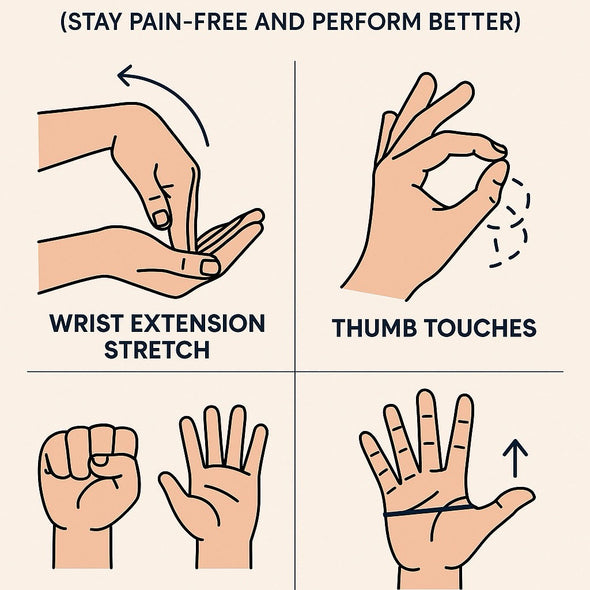 (STAY PAIN-FREE AND PERFORM BETTER)

WRIST EXTENSION STRETCH

THUMB TOUCHES